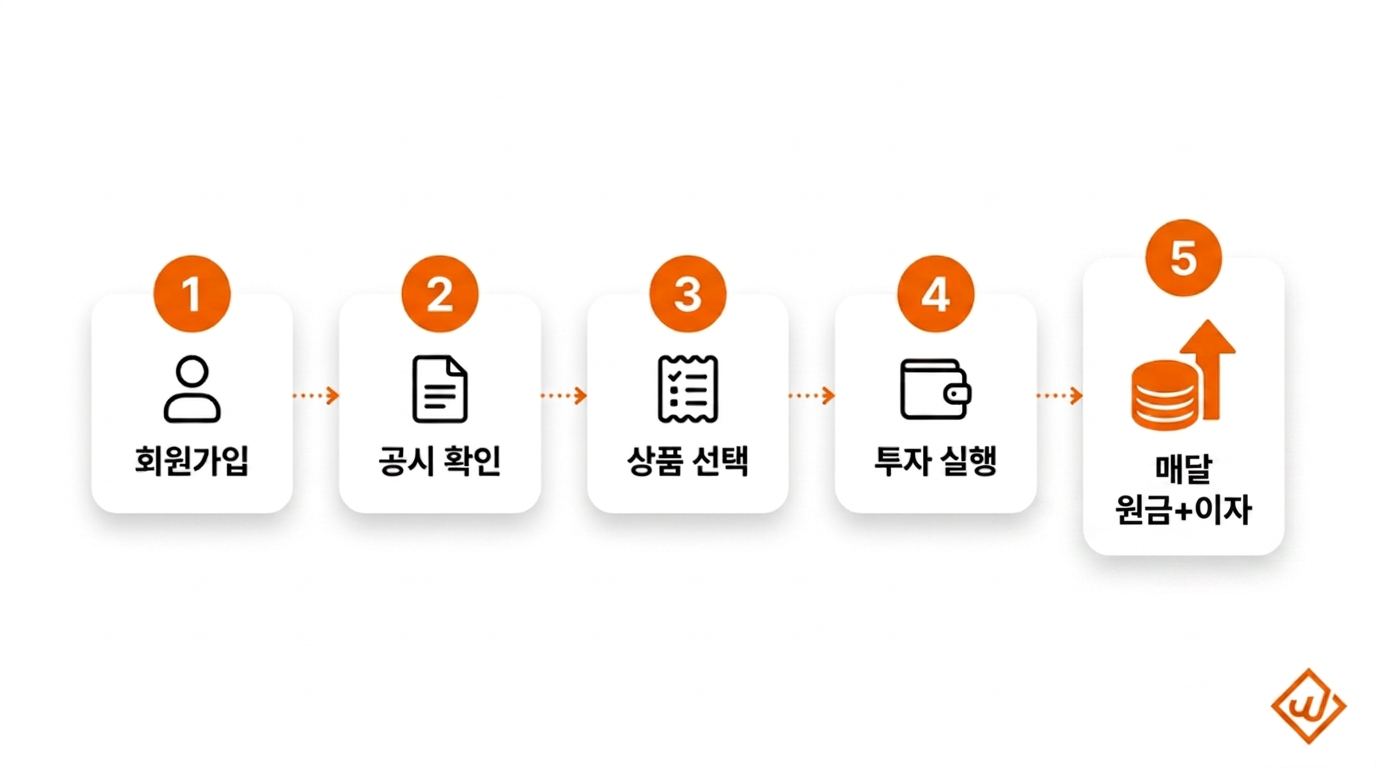 1
회원가입

2
공시 확인

3
상품 선택

4
투자 실행

5
매달
원금+이자